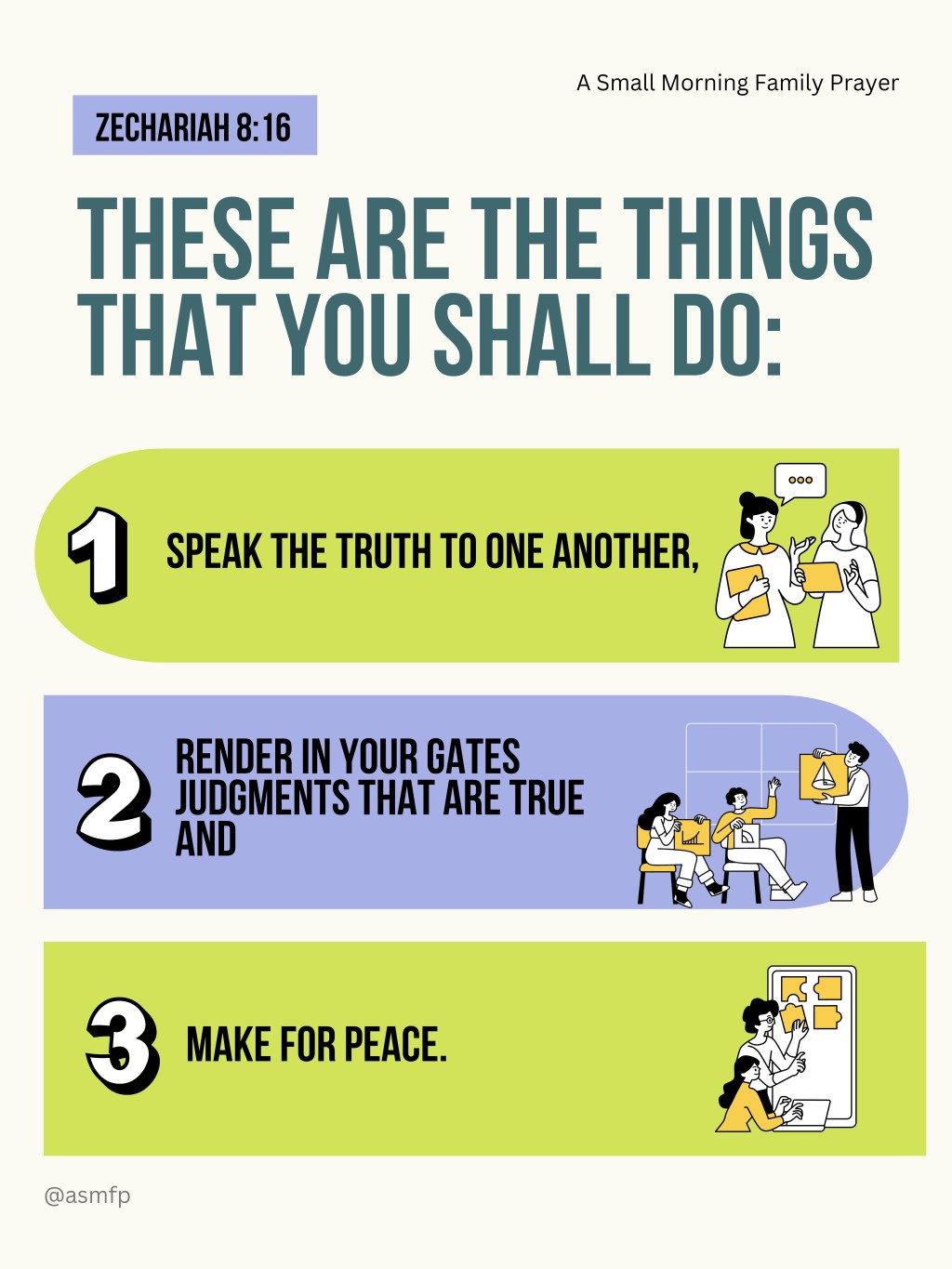 A Small Morning Family Prayer

ZECHARIAH 8:16

THESE ARE THE THINGS THAT YOU SHALL DO:

1 SPEAK THE TRUTH TO ONE ANOTHER,

2 RENDER IN YOUR GATES JUDGMENTS THAT ARE TRUE AND

3 MAKE FOR PEACE.

@asmfp